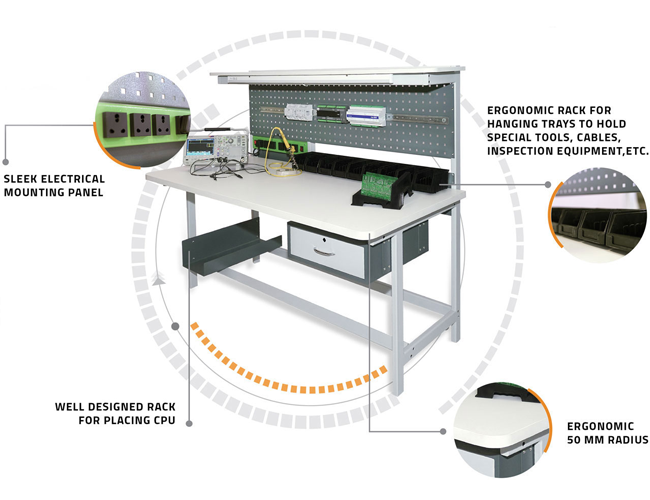 SLEEK ELECTRICAL MOUNTING PANEL

ERGONOMIC RACK FOR HANGING TRAYS TO HOLD SPECIAL TOOLS, CABLES, INSPECTION EQUIPMENT,ETC.

WELL DESIGNED RACK FOR PLACING CPU

ERGONOMIC 50 MM RADIUS